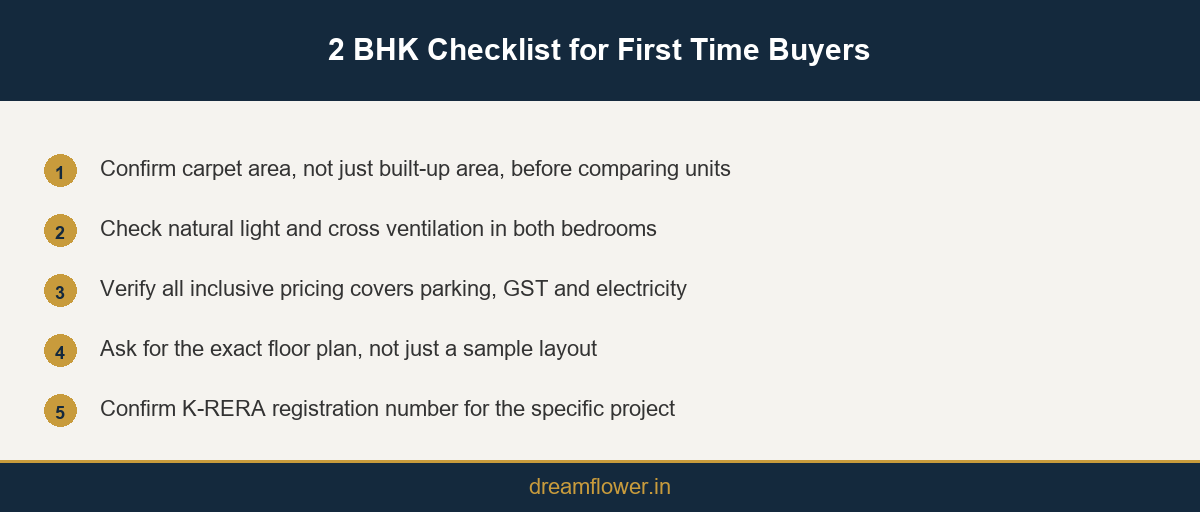 2 BHK Checklist for First Time Buyers

1 Confirm carpet area, not just built-up area, before comparing units

2 Check natural light and cross ventilation in both bedrooms

3 Verify all inclusive pricing covers parking, GST and electricity

4 Ask for the exact floor plan, not just a sample layout

5 Confirm K-RERA registration number for the specific project

dreamflower.in